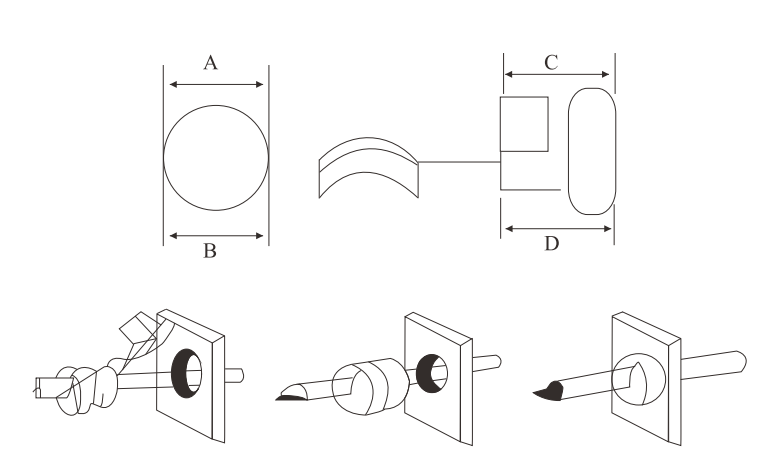 A

B

C

D